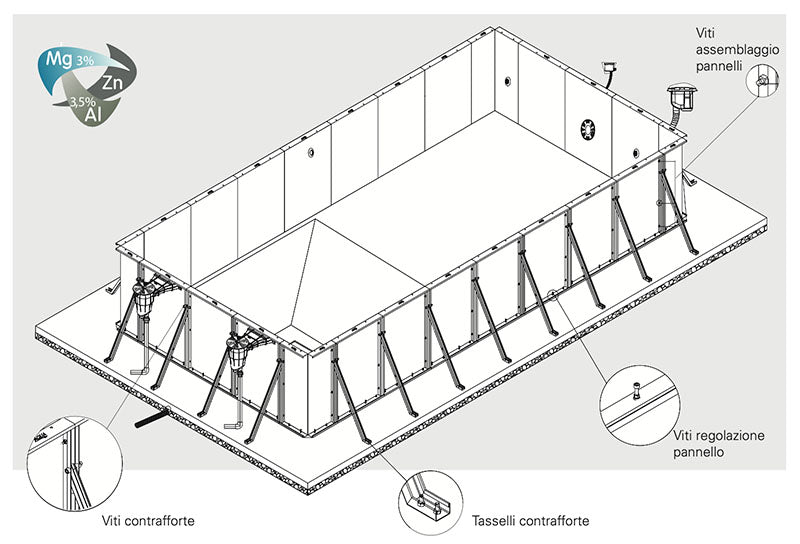 Mg 3%
Zn
3,5%
Al

Viti assemblaggio pannelli

Viti regolazione pannello

Viti contrafforte

Tasselli contrafforte